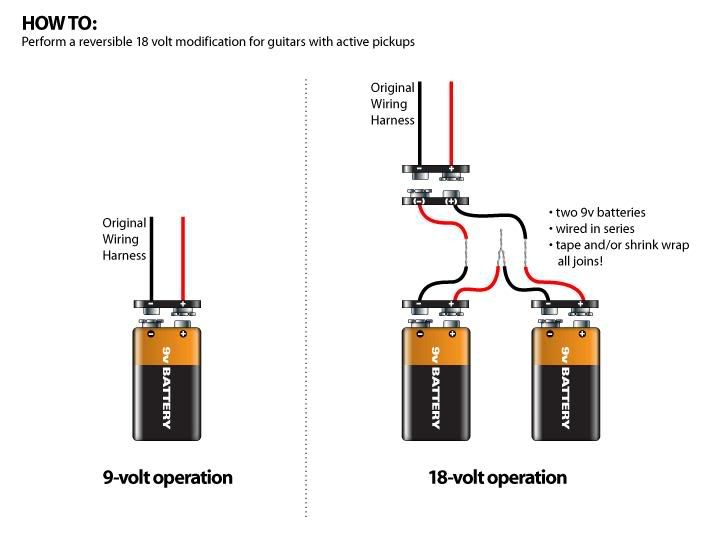 HOW TO:
Perform a reversible 18 volt modification for guitars with active pickups

Original Wiring Harness

−
+

−
+

9v BATTERY

9-volt operation

Original Wiring Harness

−
+

(−)
(+)

• two 9v batteries
• wired in series
• tape and/or shrink wrap all joins!

−
+

−
+

9v BATTERY

−
+

−
+

9v BATTERY

18-volt operation